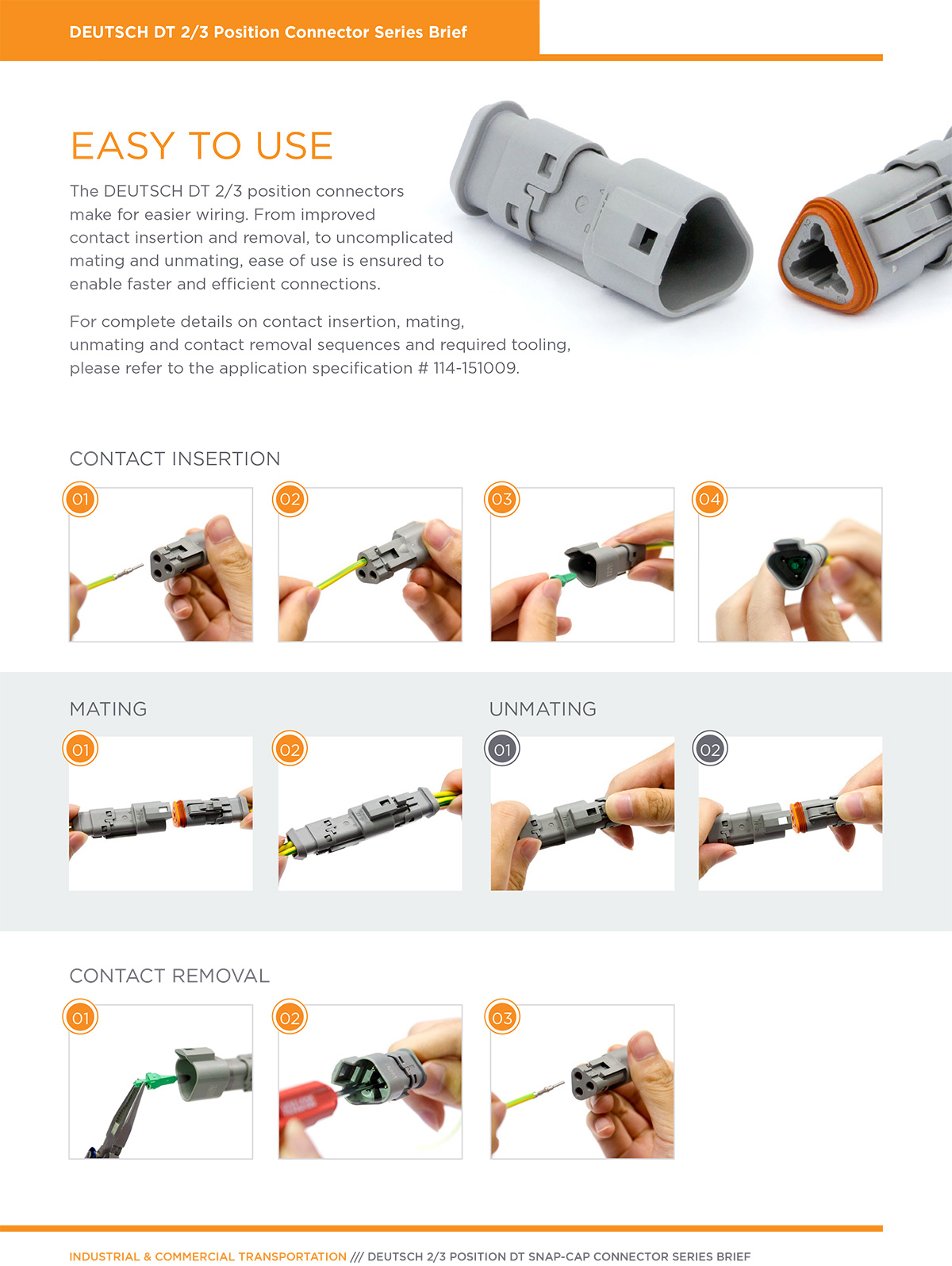 DEUTSCH DT 2/3 Position Connector Series Brief

EASY TO USE

The DEUTSCH DT 2/3 position connectors make for easier wiring. From improved contact insertion and removal, to uncomplicated mating and unmating, ease of use is ensured to enable faster and efficient connections.

For complete details on contact insertion, mating, unmating and contact removal sequences and required tooling, please refer to the application specification # 114-151009.

CONTACT INSERTION

01

02

03

04

MATING

01

02

UNMATING

01

02

CONTACT REMOVAL

01

02

03

INDUSTRIAL & COMMERCIAL TRANSPORTATION /// DEUTSCH 2/3 POSITION DT SNAP-CAP CONNECTOR SERIES BRIEF